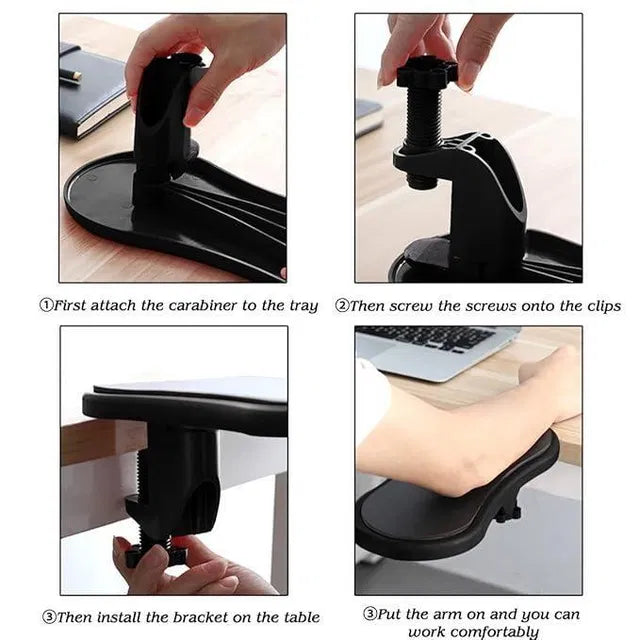 ①First attach the carabiner to the tray

②Then screw the screws onto the clips

③Then install the bracket on the table

③Put the arm on and you can work comfortably